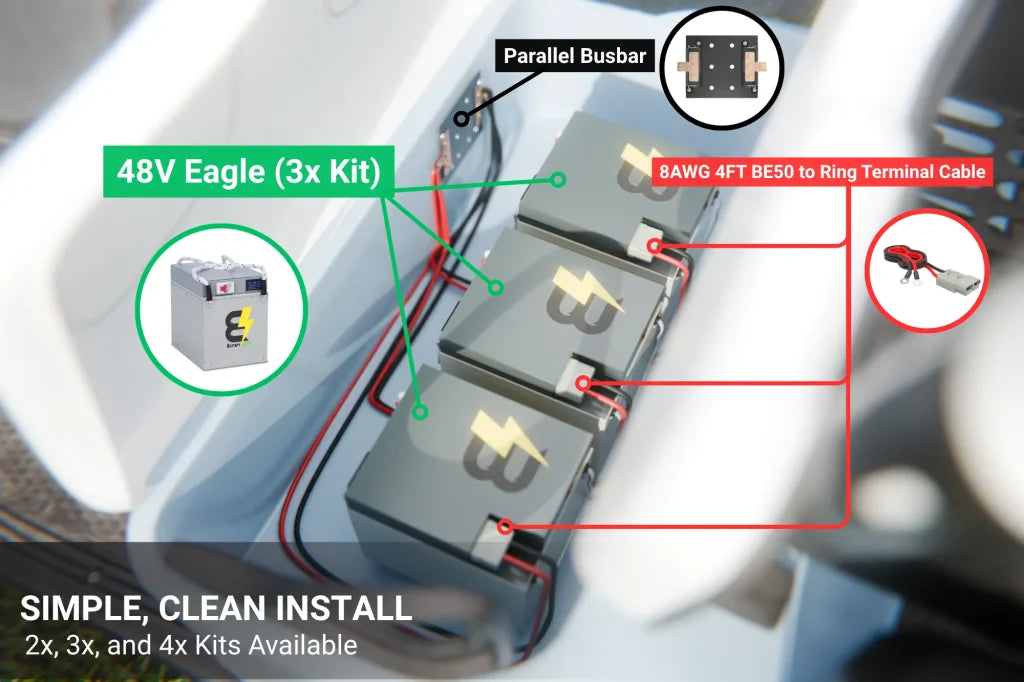 Parallel Busbar

48V Eagle (3x Kit)

8AWG 4FT BE50 to Ring Terminal Cable

SIMPLE, CLEAN INSTALL
2x, 3x, and 4x Kits Available